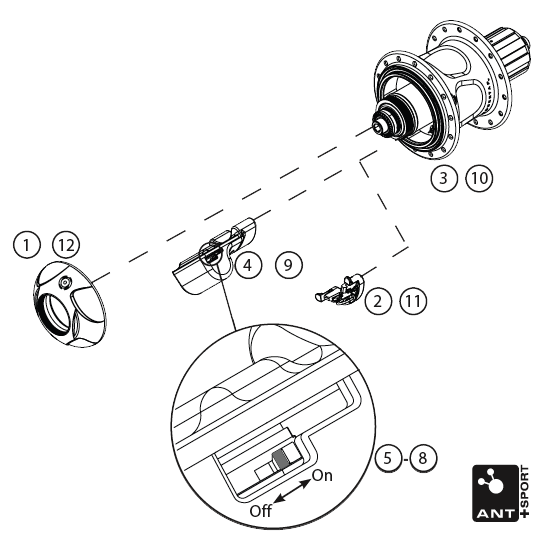 3 10

1 12

4 9

2 11

5 - 8

On

Off

ANT +SPORT